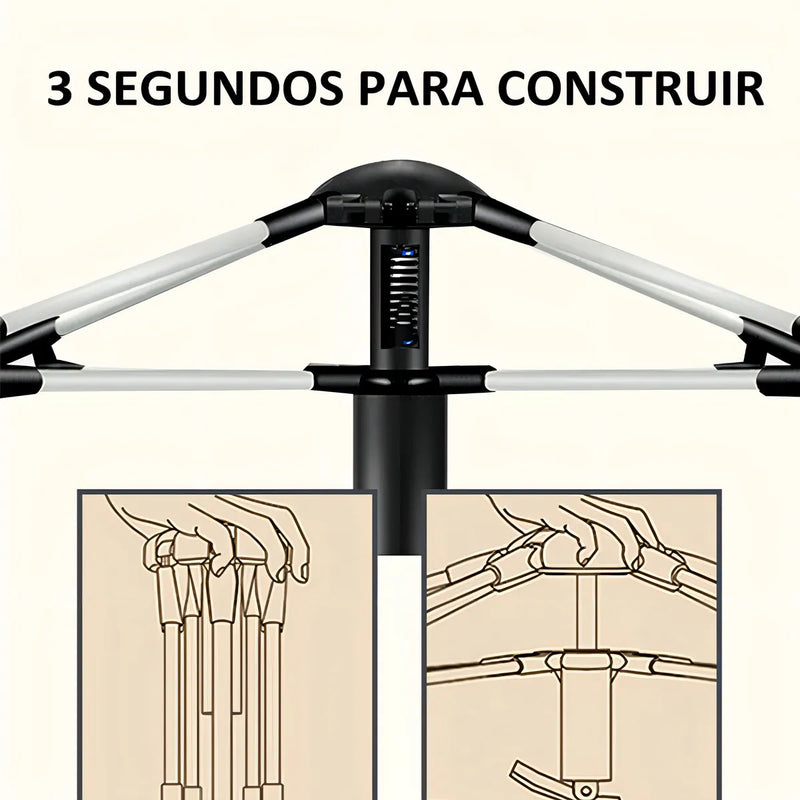 3 SEGUNDOS PARA CONSTRUIR