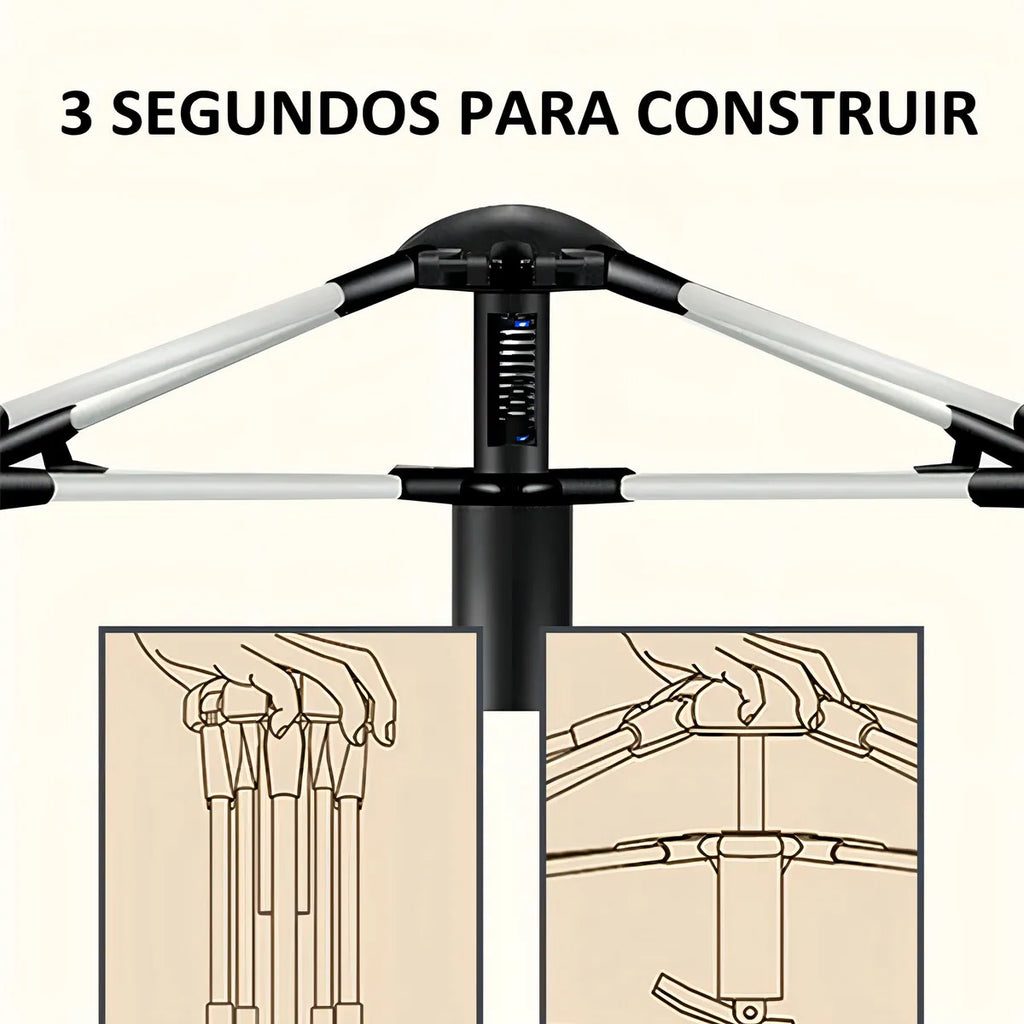 3 SEGUNDOS PARA CONSTRUIR