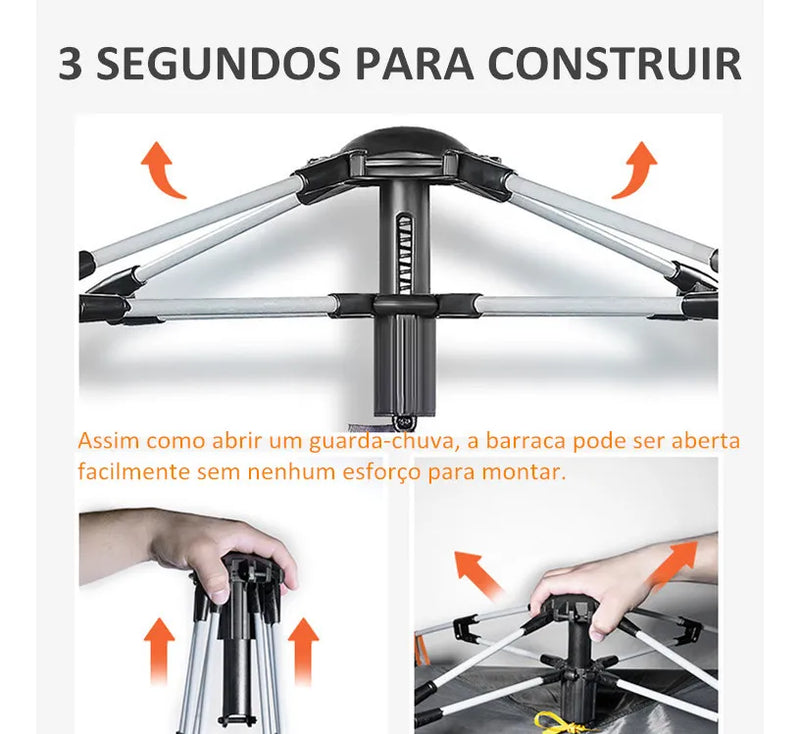 3 SEGUNDOS PARA CONSTRUIR

Assim como abrir um guarda-chuva, a barraca pode ser aberta facilmente sem nenhum esforço para montar.