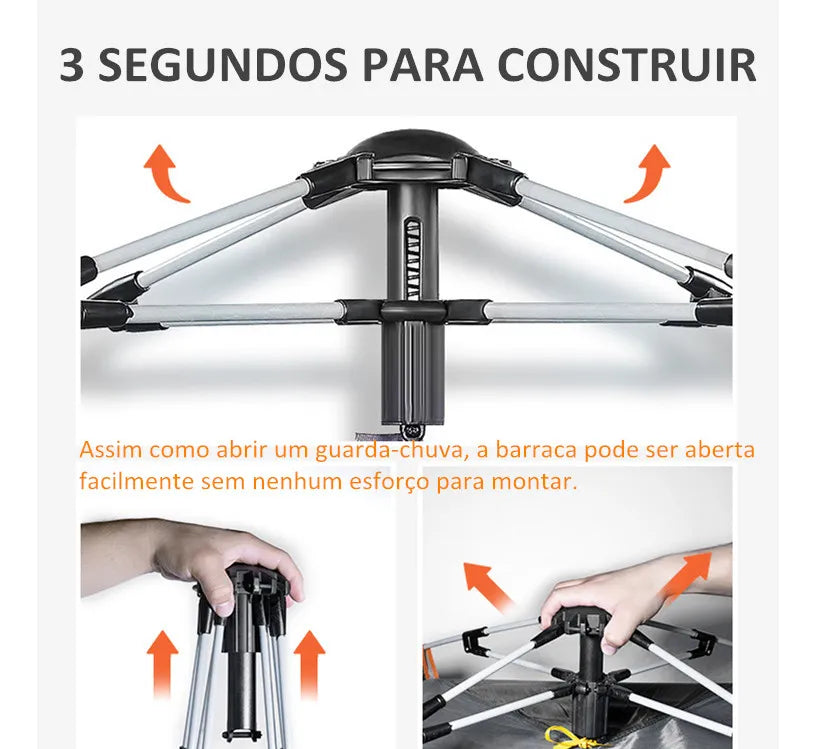 3 SEGUNDOS PARA CONSTRUIR

Assim como abrir um guarda-chuva, a barraca pode ser aberta facilmente sem nenhum esforço para montar.